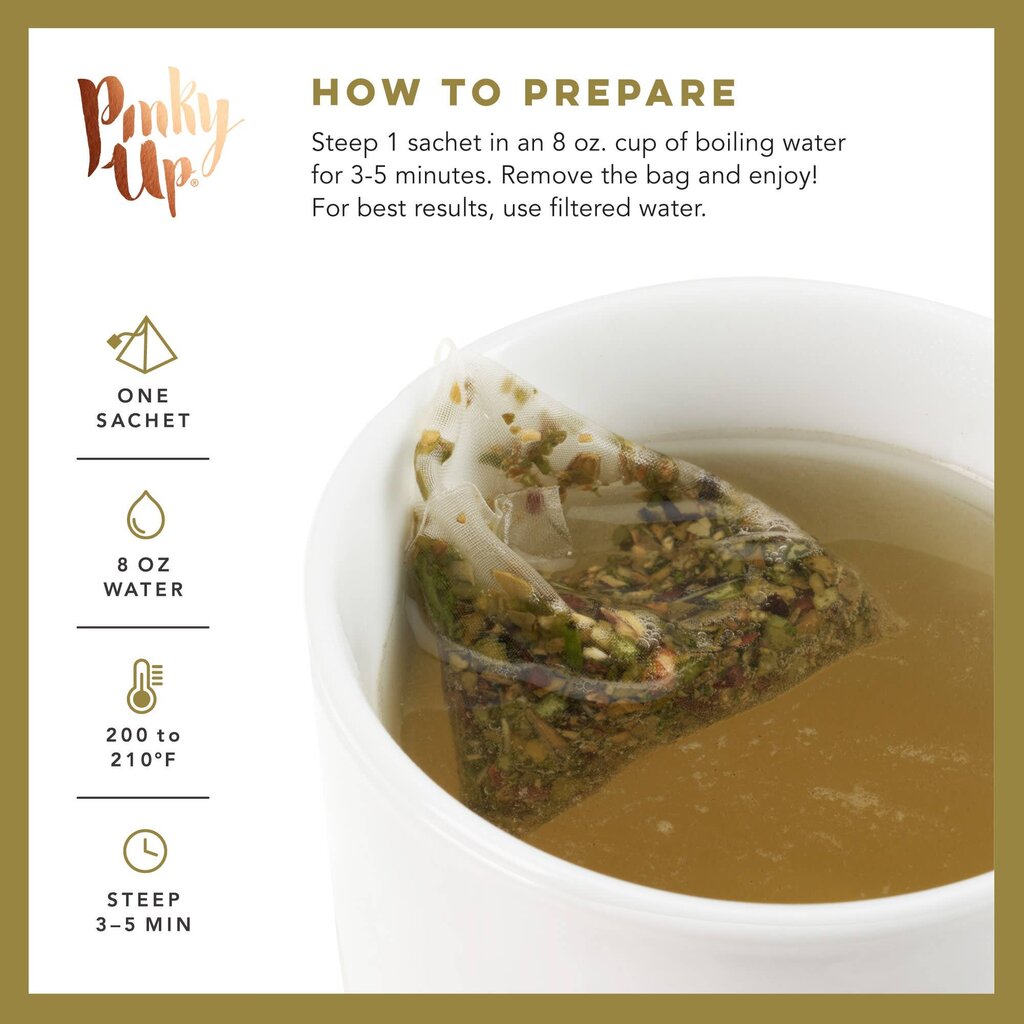 Pinky Up®

HOW TO PREPARE

Steep 1 sachet in an 8 oz. cup of boiling water for 3-5 minutes. Remove the bag and enjoy! For best results, use filtered water.

ONE SACHET

8 OZ WATER

200 to 210°F

STEEP 3–5 MIN